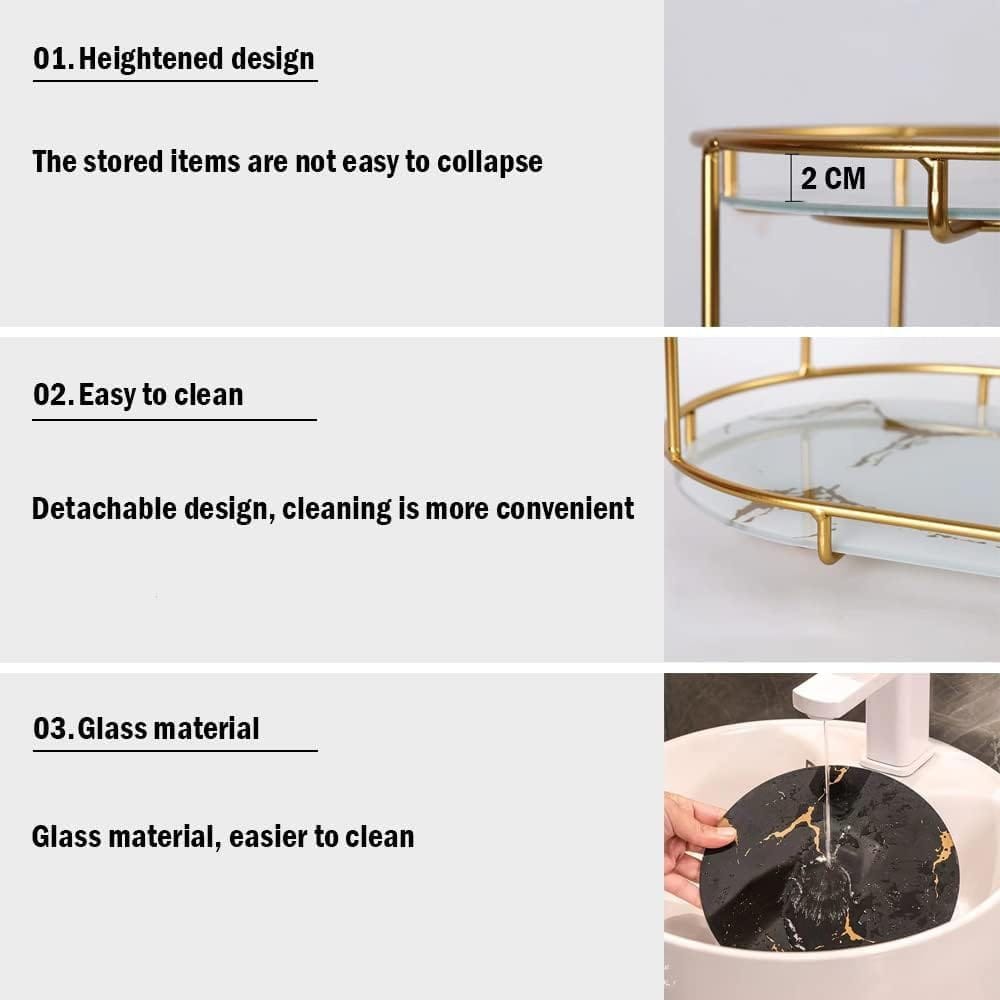 01. Heightened design

The stored items are not easy to collapse

2 CM

02. Easy to clean

Detachable design, cleaning is more convenient

03. Glass material

Glass material, easier to clean